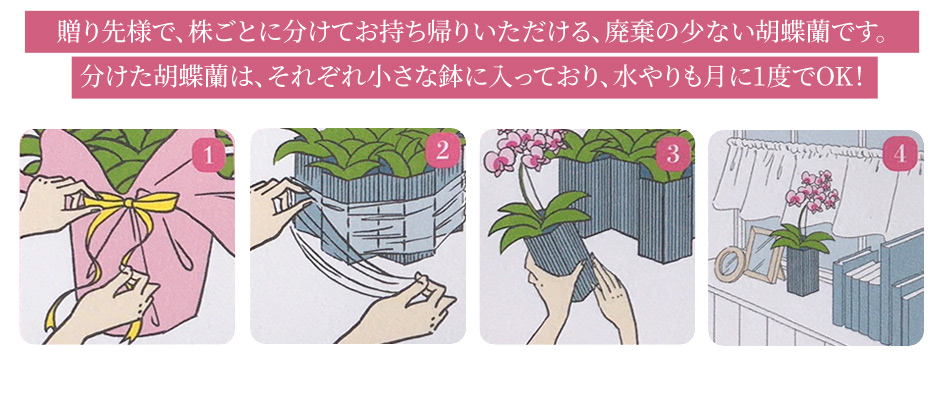 贈り先様で、株ごとに分けてお持ち帰りいただける、廃棄の少ない胡蝶蘭です。

分けた胡蝶蘭は、それぞれ小さな鉢に入っており、水やりも月に1度でOK!

1

2

3

4